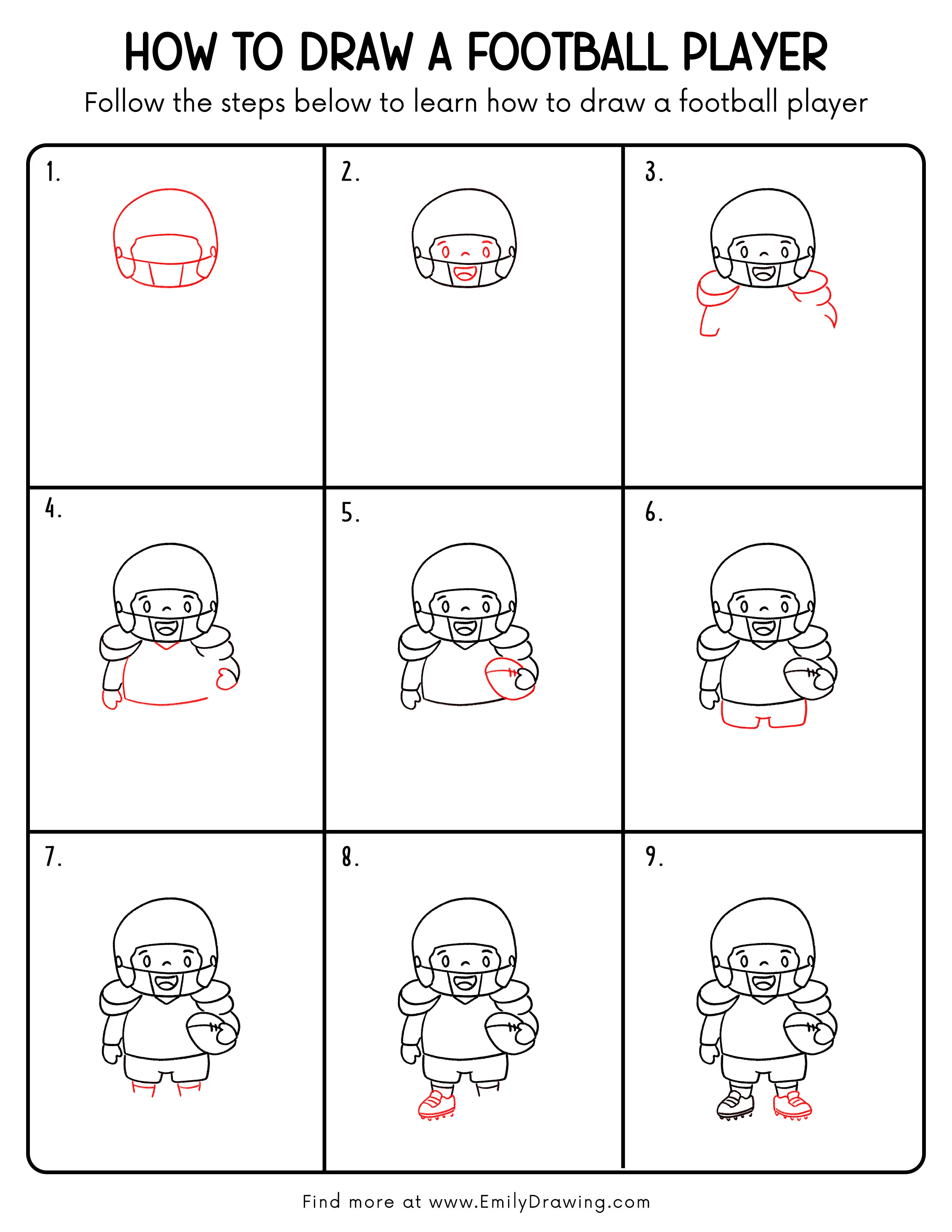 HOW TO DRAW A FOOTBALL PLAYER

Follow the steps below to learn how to draw a football player

1.

2.

3.

4.

5.

6.

7.

8.

9.

Find more at www.EmilyDrawing.com